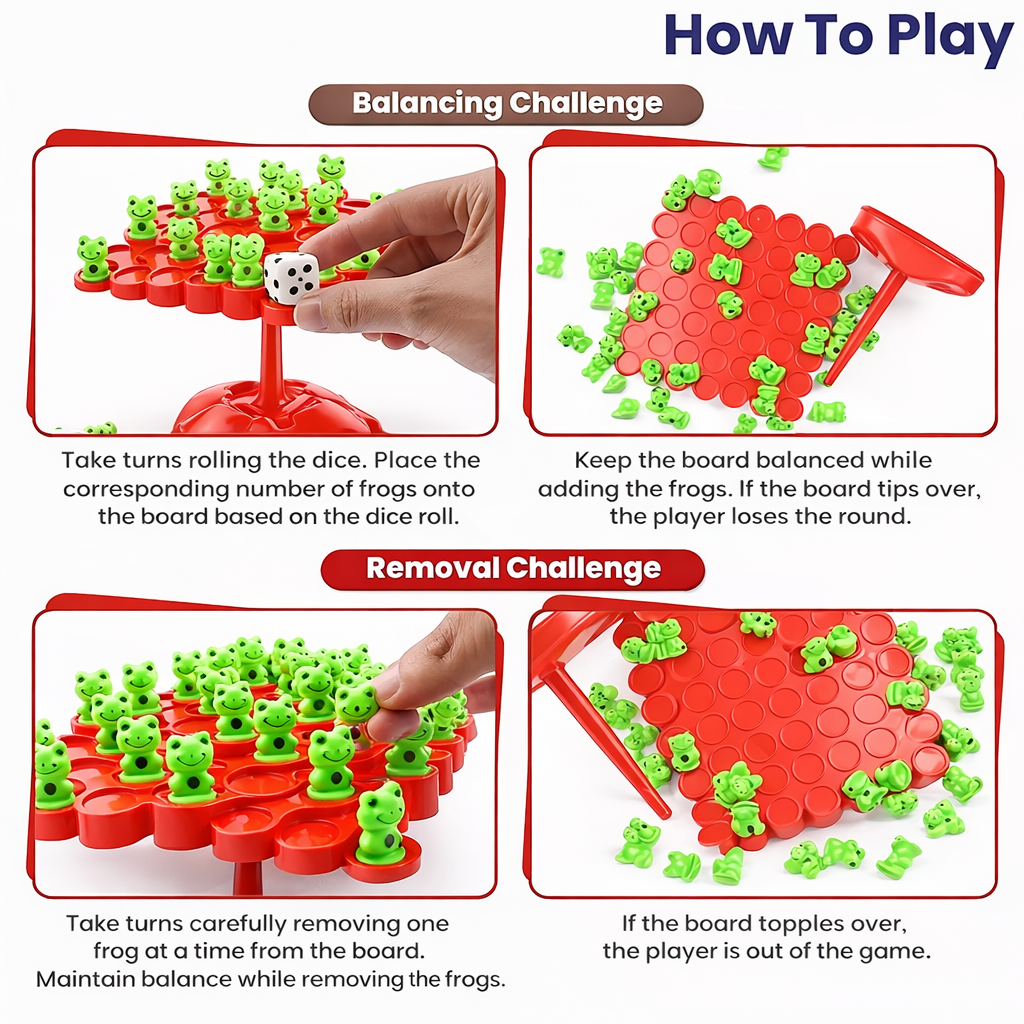 How To Play

Balancing Challenge

Take turns rolling the dice. Place the corresponding number of frogs onto the board based on the dice roll.

Keep the board balanced while adding the frogs. If the board tips over, the player loses the round.

Removal Challenge

Take turns carefully removing one frog at a time from the board. Maintain balance while removing the frogs.

If the board topples over, the player is out of the game.